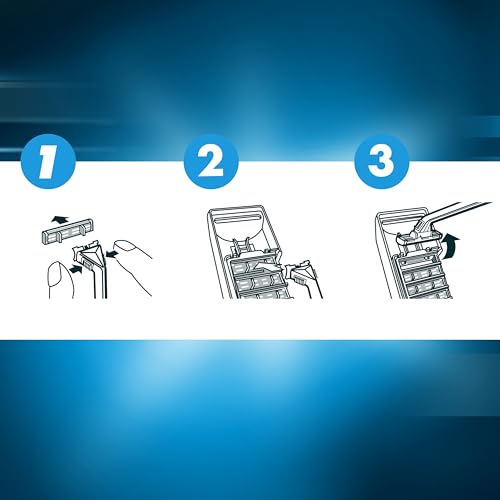 1

2

3