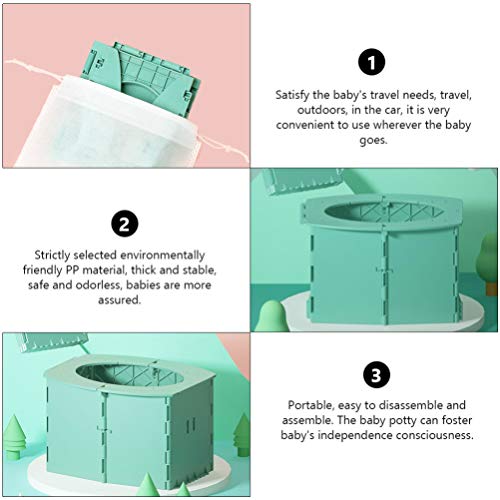 1

Satisfy the baby's travel needs, travel, outdoors, in the car, it is very convenient to use wherever the baby goes.

2

Strictly selected environmentally friendly PP material, thick and stable, safe and odorless, babies are more assured.

3

Portable, easy to disassemble and assemble. The baby potty can foster baby's independence consciousness.