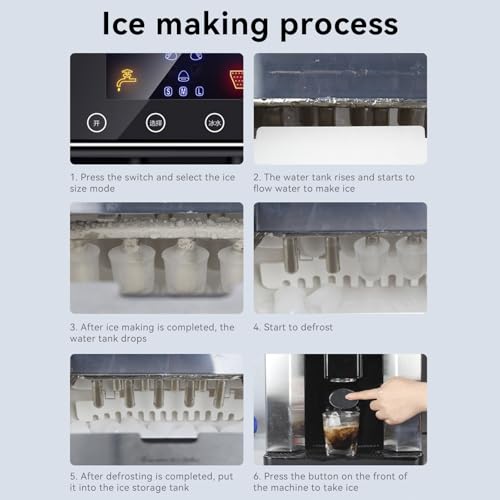 Ice making process

S M L

开 选择 冰水

1. Press the switch and select the ice size mode

2. The water tank rises and starts to flow water to make ice

3. After ice making is completed, the water tank drops

4. Start to defrost

5. After defrosting is completed, put it into the ice storage tank

6. Press the button on the front of the machine to take ice