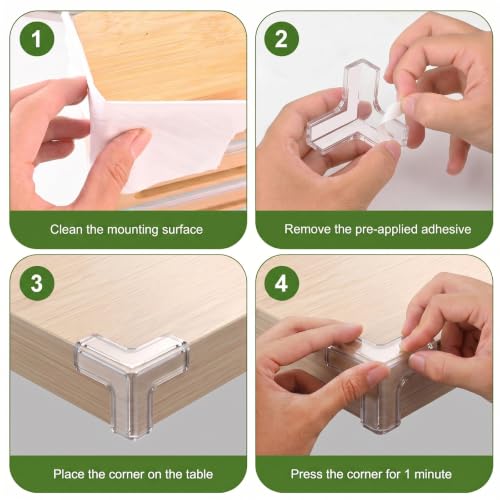 1
Clean the mounting surface

2
Remove the pre-applied adhesive

3
Place the corner on the table

4
Press the corner for 1 minute