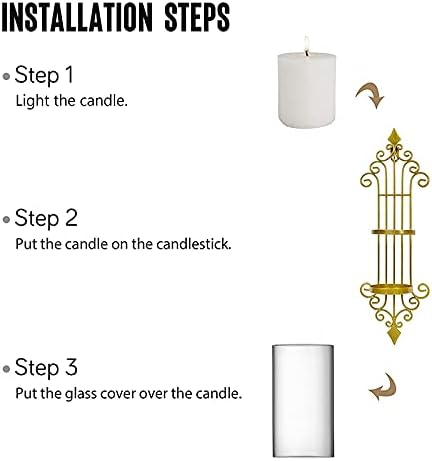 INSTALLATION STEPS

• Step 1
Light the candle.

• Step 2
Put the candle on the candlestick.

• Step 3
Put the glass cover over the candle.