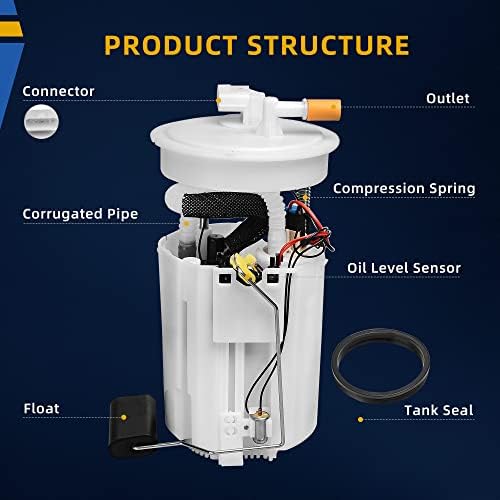 PRODUCT STRUCTURE

Connector

Outlet

Compression Spring

Corrugated Pipe

Oil Level Sensor

Float

Tank Seal