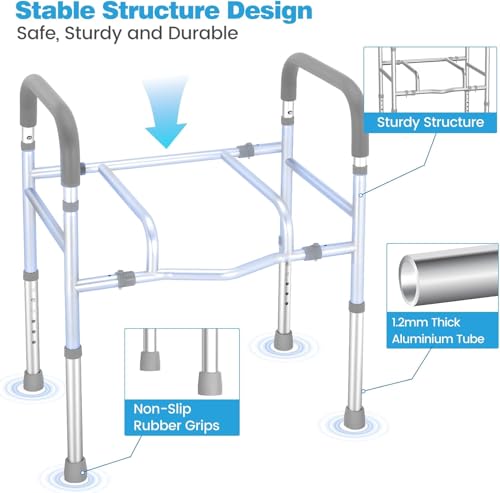 Stable Structure Design
Safe, Sturdy and Durable

Sturdy Structure

1.2mm Thick Aluminium Tube

Non-Slip Rubber Grips