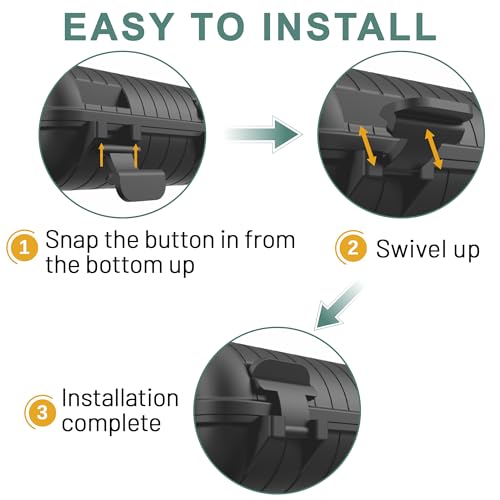 EASY TO INSTALL

1 Snap the button in from the bottom up

2 Swivel up

3 Installation complete