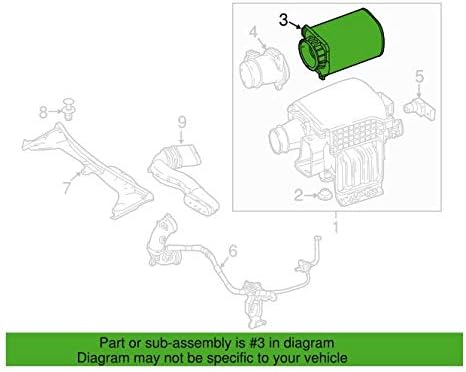 3
4
5
8
9
7
2
1
6

Part or sub-assembly is #3 in diagram
Diagram may not be specific to your vehicle