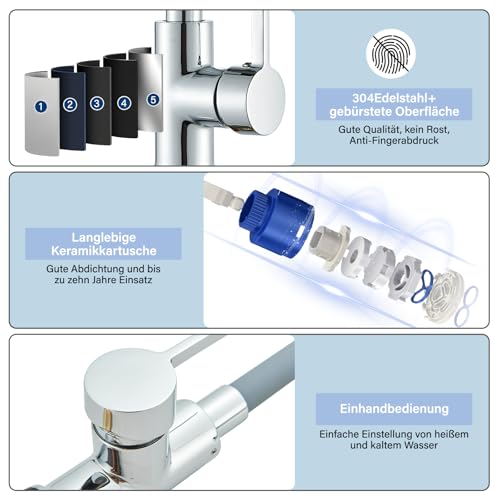 1
2
3
4
5

304Edelstahl+
gebürstete Oberfläche

Gute Qualität, kein Rost, Anti-Fingerabdruck

Langlebige Keramikkartusche

Gute Abdichtung und bis zu zehn Jahre Einsatz

Einhandbedienung

Einfache Einstellung von heißem und kaltem Wasser