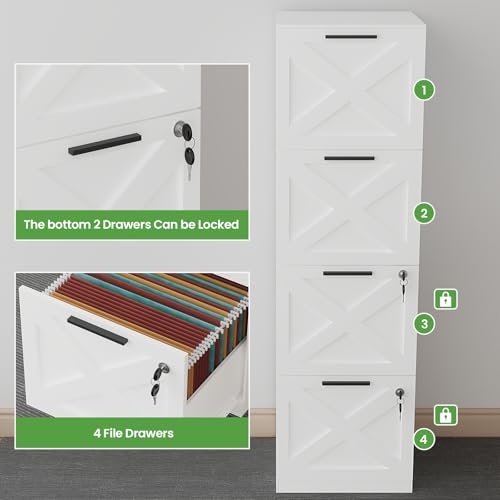 The bottom 2 Drawers Can be Locked

4 File Drawers

1

2

3

4