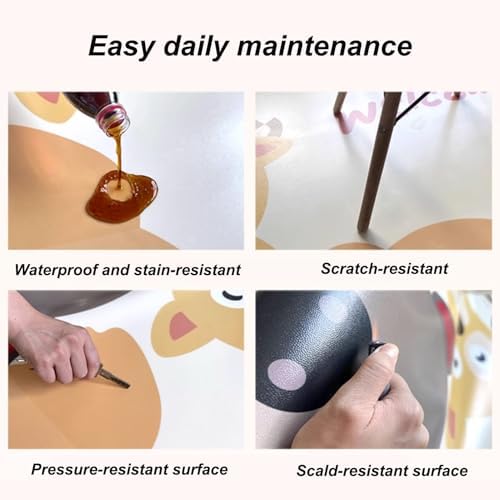 Easy daily maintenance

Waterproof and stain-resistant

Scratch-resistant

Pressure-resistant surface

Scald-resistant surface