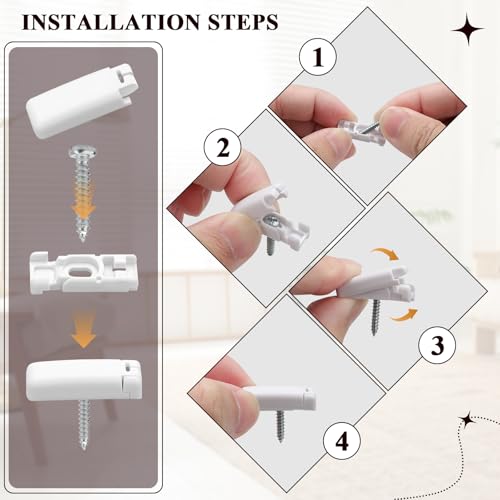 INSTALLATION STEPS

1

2

3

4