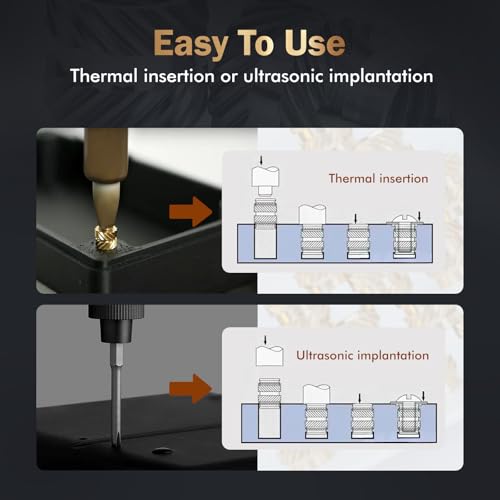 Easy To Use

Thermal insertion or ultrasonic implantation

Thermal insertion

Ultrasonic implantation