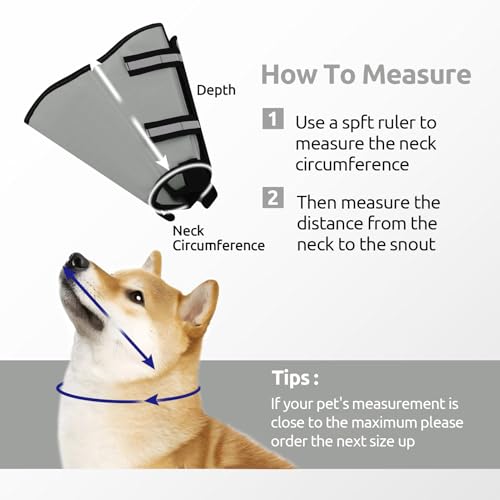 Depth

Neck Circumference

How To Measure

1 Use a spft ruler to measure the neck circumference

2 Then measure the distance from the neck to the snout

Tips :

If your pet's measurement is close to the maximum please order the next size up