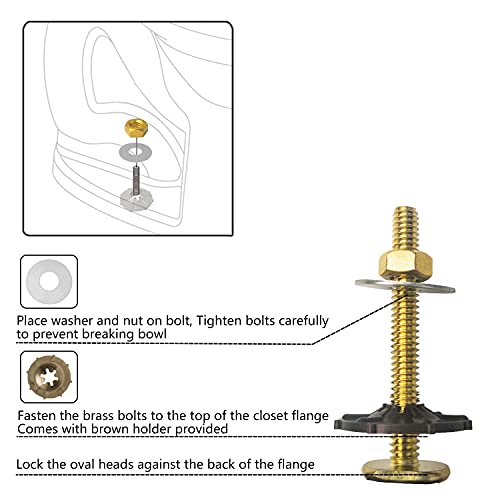 Place washer and nut on bolt, Tighten bolts carefully to prevent breaking bowl

Fasten the brass bolts to the top of the closet flange
Comes with brown holder provided

Lock the oval heads against the back of the flange