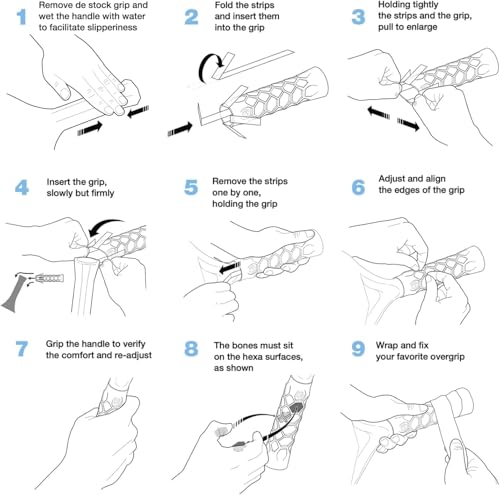 1 Remove de stock grip and wet the handle with water to facilitate slipperiness

2 Fold the strips and insert them into the grip

3 Holding tightly the strips and the grip, pull to enlarge

4 Insert the grip, slowly but firmly

5 Remove the strips one by one, holding the grip

6 Adjust and align the edges of the grip

7 Grip the handle to verify the comfort and re-adjust

8 The bones must sit on the hexa surfaces, as shown

9 Wrap and fix your favorite overgrip