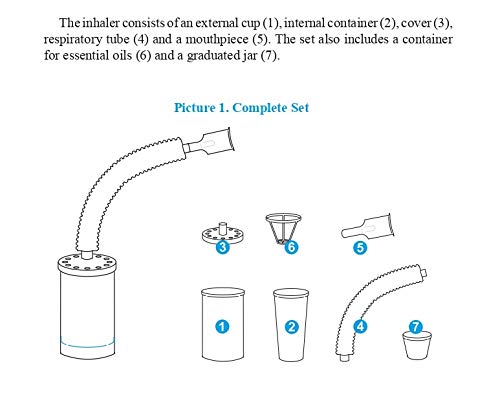 The inhaler consists of an external cup (1), internal container (2), cover (3), respiratory tube (4) and a mouthpiece (5). The set also includes a container for essential oils (6) and a graduated jar (7).

Picture 1. Complete Set

3
6
5
1
2
4
7