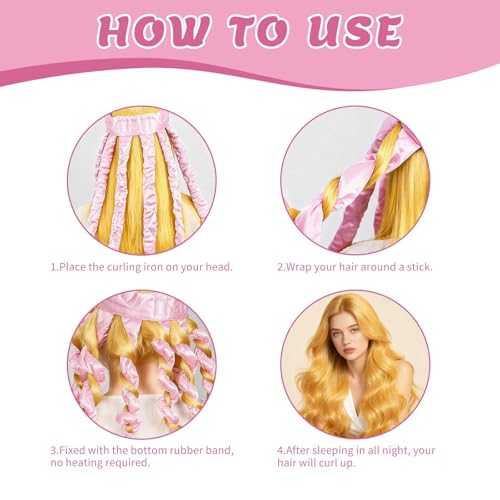 HOW TO USE

1.Place the curling iron on your head.

2.Wrap your hair around a stick.

3.Fixed with the bottom rubber band, no heating required.

4.After sleeping in all night, your hair will curl up.