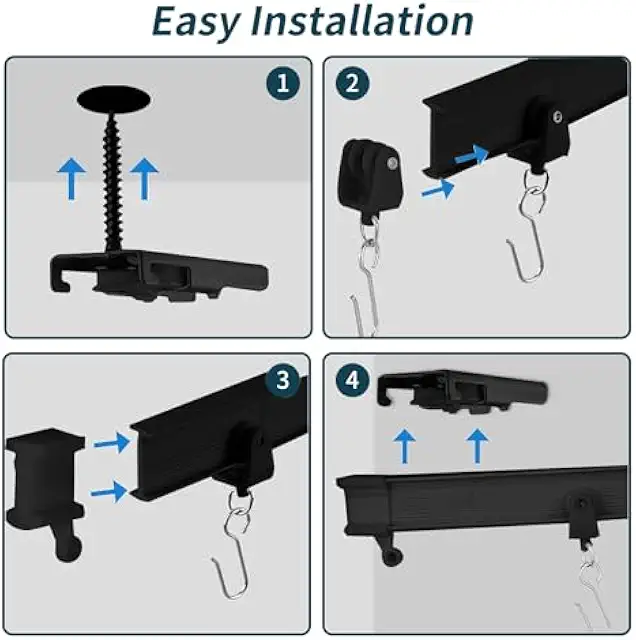 Easy Installation

1

2

3

4