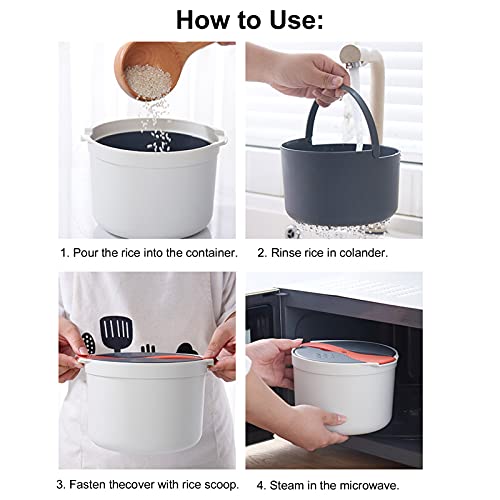 How to Use:

1. Pour the rice into the container.

2. Rinse rice in colander.

3. Fasten thecover with rice scoop.

4. Steam in the microwave.