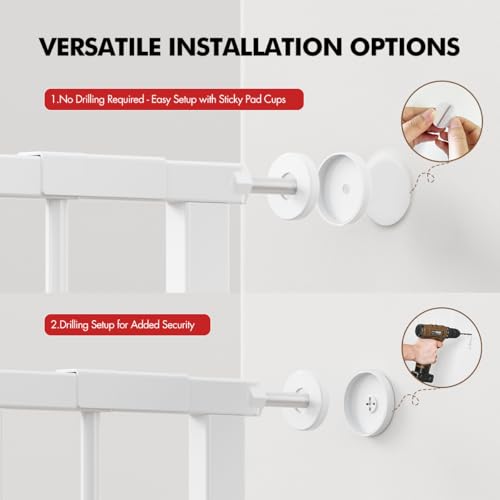 VERSATILE INSTALLATION OPTIONS

1.No Drilling Required - Easy Setup with Sticky Pad Cups

2.Drilling Setup for Added Security