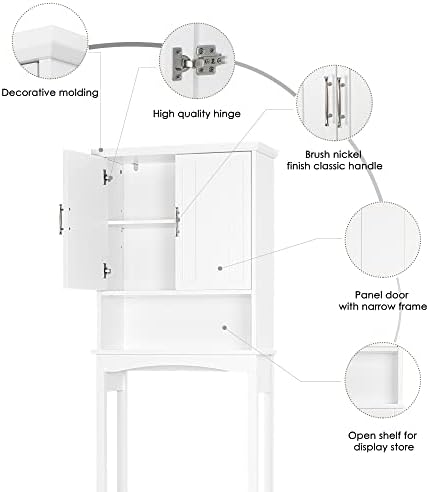 Decorative molding

High quality hinge

Brush nickel
finish classic handle

Panel door
with narrow frame

Open shelf for
display store