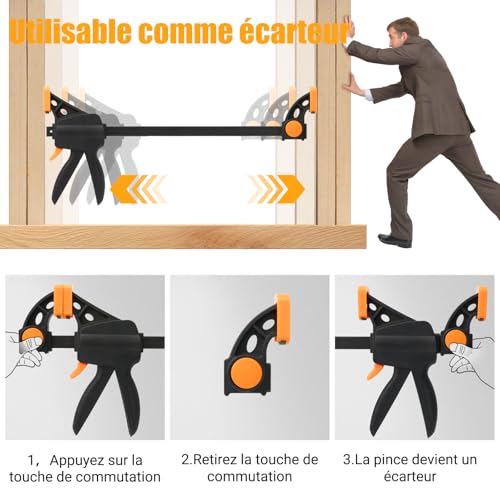 Utilisable comme écarteur

1， Appuyez sur la touche de commutation

2.Retirez la touche de commutation

3.La pince devient un écarteur