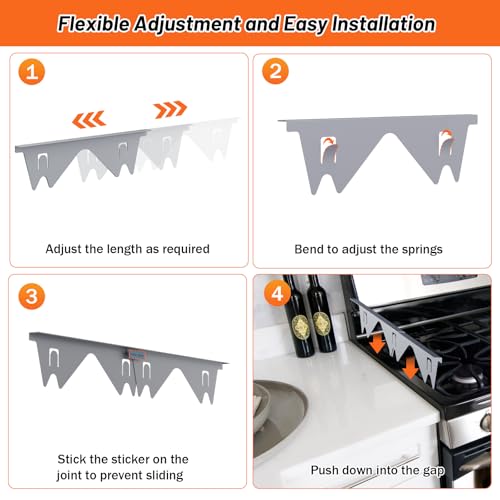 Flexible Adjustment and Easy Installation

1

Adjust the length as required

2

Bend to adjust the springs

3

Stick the sticker on the joint to prevent sliding

4

Push down into the gap