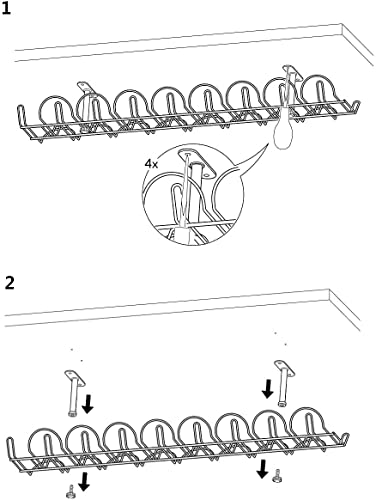 1

4x

2