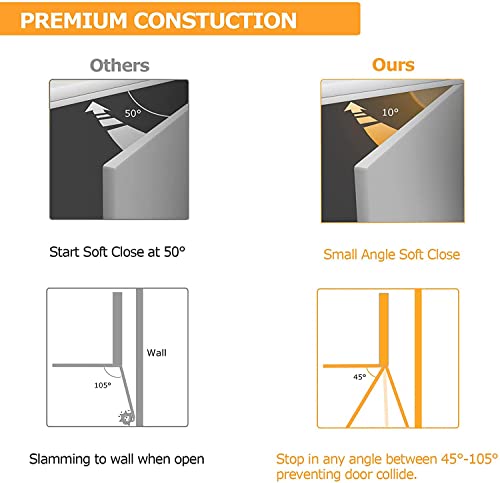 PREMIUM CONSTUCTION

Others

50°

Start Soft Close at 50°

Wall

105°

Slamming to wall when open

Ours

10°

Small Angle Soft Close

45°

Stop in any angle between 45°-105° preventing door collide.