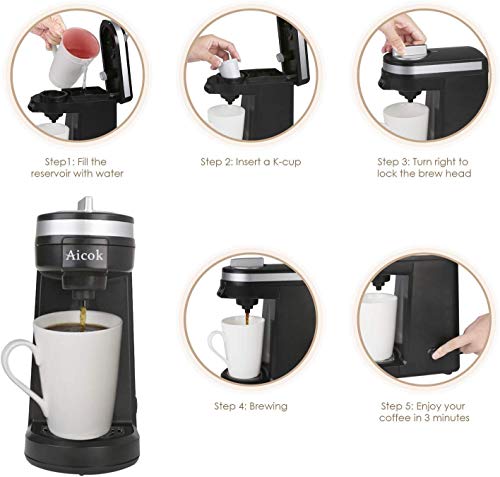 Step1: Fill the reservoir with water

Step 2: Insert a K-cup

Step 3: Turn right to lock the brew head

Aicok

Step 4: Brewing

Step 5: Enjoy your coffee in 3 minutes