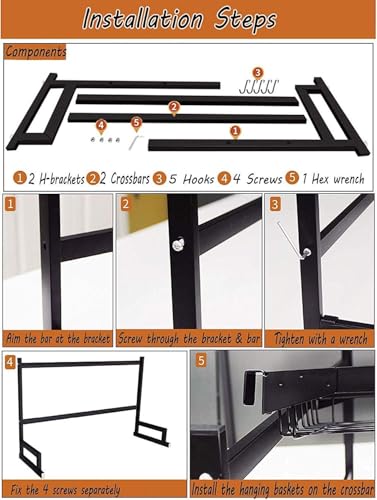 Installation Steps

Components

3

2

4

5

1

1 2 H-brackets 2 2 Crossbars 3 5 Hooks 4 4 Screws 5 1 Hex wrench

1

Aim the bar at the bracket

2

Screw through the bracket & bar

3

Tighten with a wrench

4

Fix the 4 screws separately

5

Install the hanging baskets on the crossbar