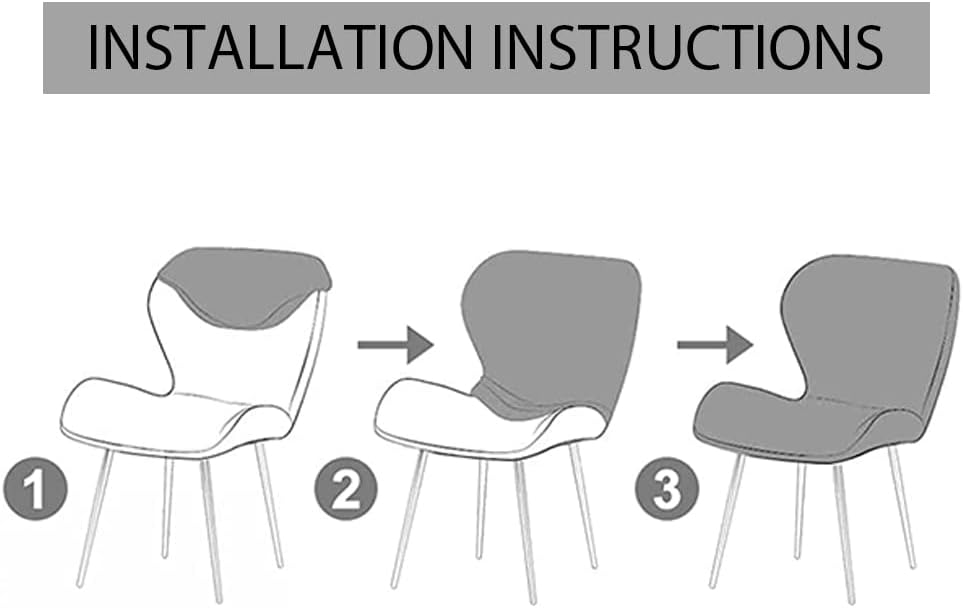 INSTALLATION INSTRUCTIONS

1

2

3