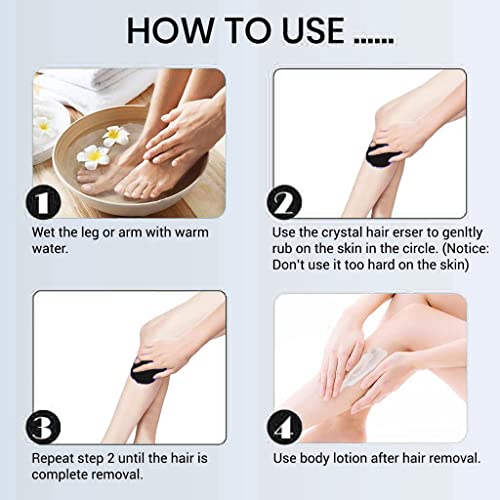 HOW TO USE ......

1

Wet the leg or arm with warm water.

2

Use the crystal hair erser to genltly rub on the skin in the circle. (Notice: Don't use it too hard on the skin)

3

Repeat step 2 until the hair is complete removal.

4

Use body lotion after hair removal.