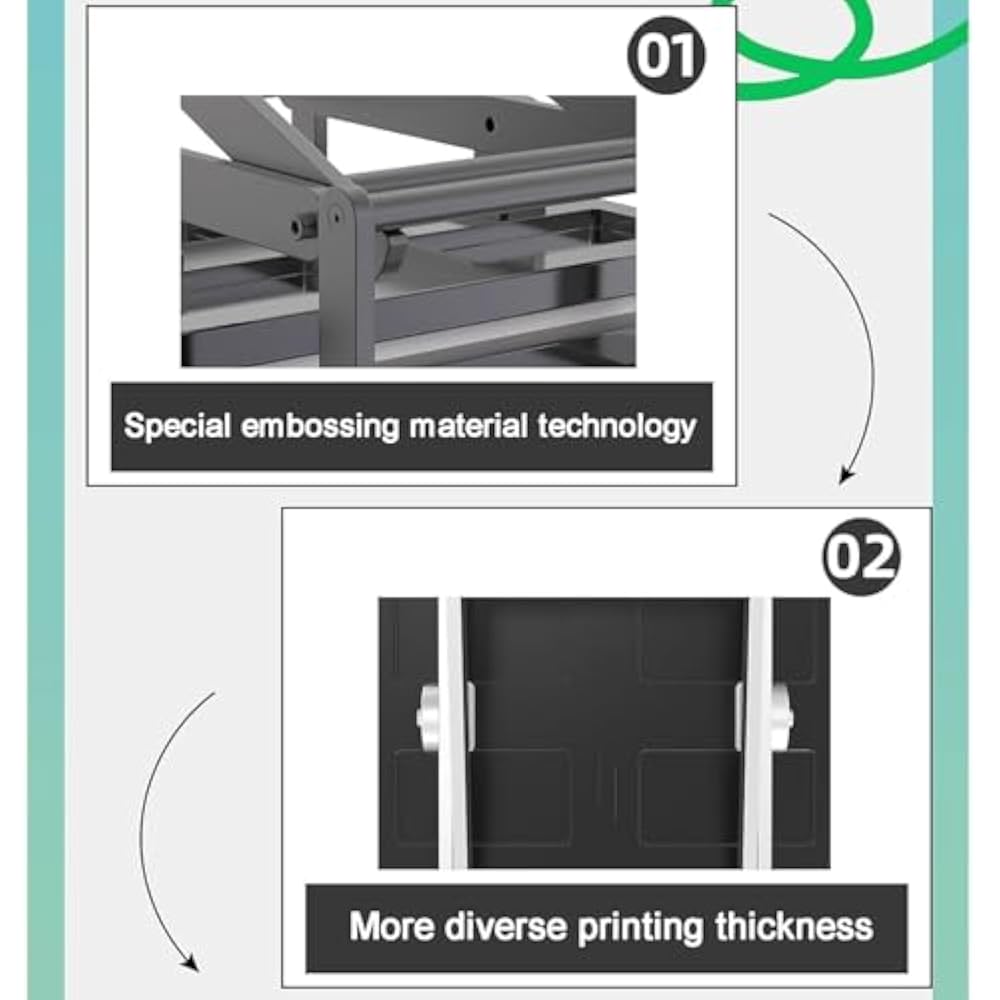 01

Special embossing material technology

02

More diverse printing thickness