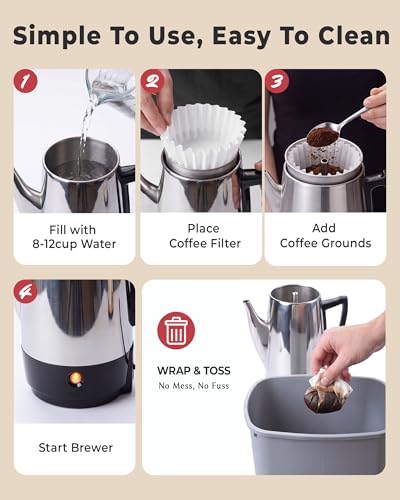 Simple To Use, Easy To Clean

1

Fill with 8-12cup Water

2

Place Coffee Filter

3

Add Coffee Grounds

4

Start Brewer

WRAP & TOSS
No Mess, No Fuss