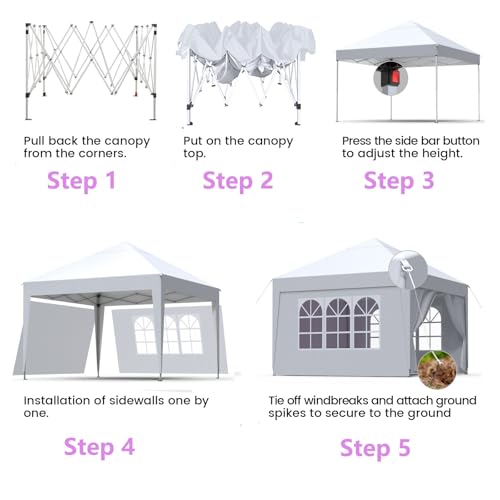 Pull back the canopy from the corners.

Step 1

Put on the canopy top.

Step 2

Press the side bar button to adjust the height.

Step 3

Installation of sidewalls one by one.

Step 4

Tie off windbreaks and attach ground spikes to secure to the ground

Step 5