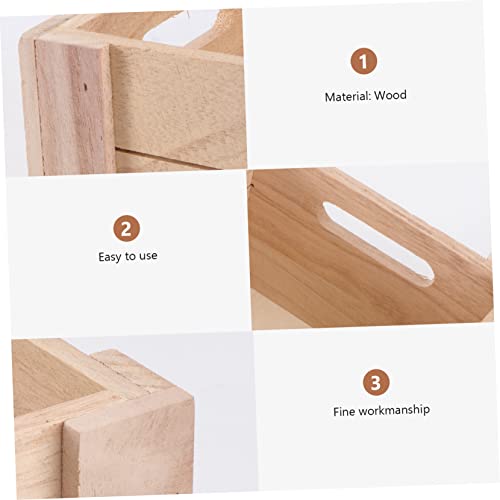 1
Material: Wood

2
Easy to use

3
Fine workmanship