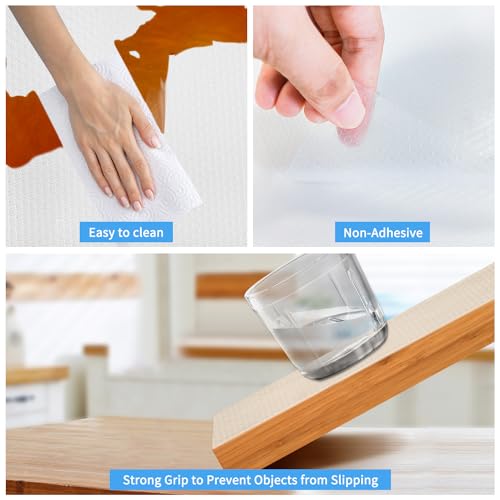 Easy to clean

Non-Adhesive

Strong Grip to Prevent Objects from Slipping