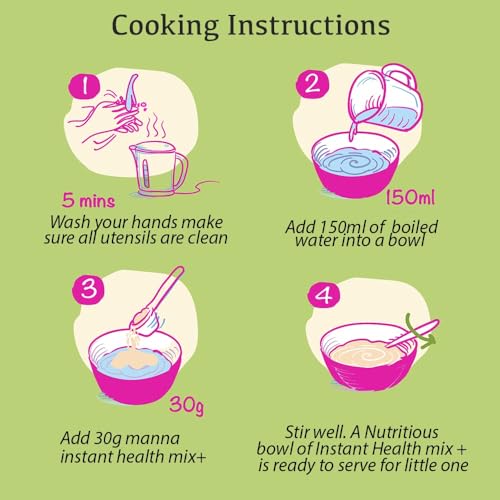 Cooking Instructions

1

5 mins

Wash your hands make sure all utensils are clean

2

150ml

Add 150ml of boiled water into a bowl

3

30g

Add 30g manna instant health mix+

4

Stir well. A Nutritious bowl of Instant Health mix + is ready to serve for little one