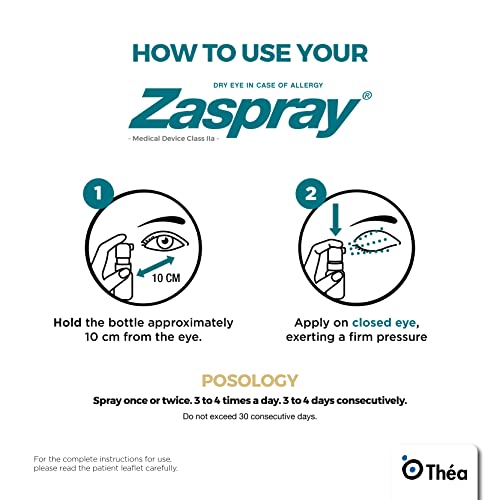 HOW TO USE YOUR

DRY EYE IN CASE OF ALLERGY

Zaspray®

- Medical Device Class IIa -

1

10 CM

Hold the bottle approximately 10 cm from the eye.

2

Apply on closed eye, exerting a firm pressure

POSOLOGY

Spray once or twice. 3 to 4 times a day. 3 to 4 days consecutively.

Do not exceed 30 consecutive days.

For the complete instructions for use, please read the patient leaflet carefully.

Théa