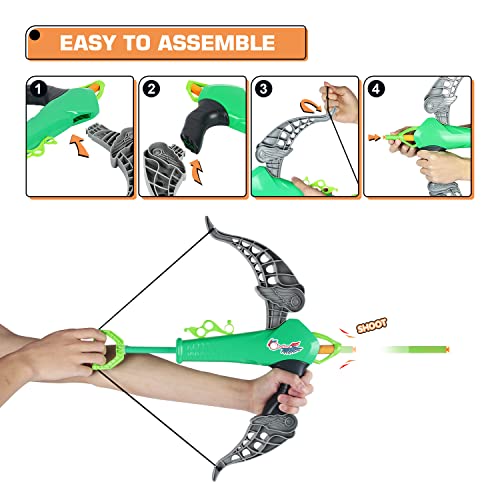 EASY TO ASSEMBLE

1

2

3

4

SHOOT