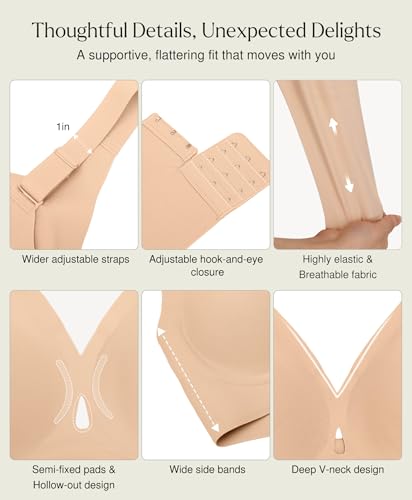 Thoughtful Details, Unexpected Delights
A supportive, flattering fit that moves with you

1in

Wider adjustable straps

Adjustable hook-and-eye closure

Highly elastic & Breathable fabric

Semi-fixed pads & Hollow-out design

Wide side bands

Deep V-neck design