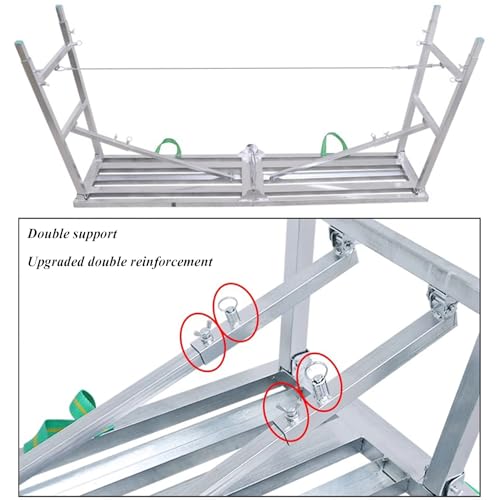 Double support

Upgraded double reinforcement