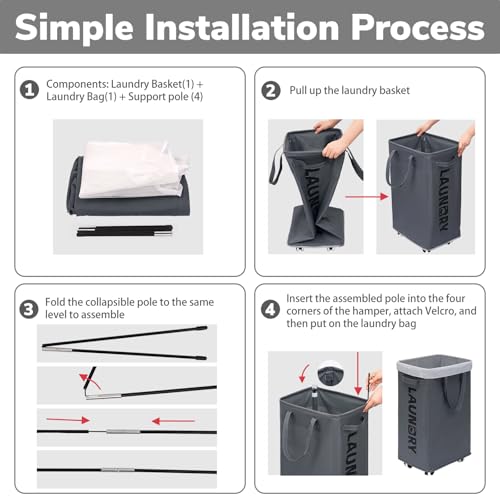 Simple Installation Process

1 Components: Laundry Basket(1) + Laundry Bag(1) + Support pole (4)

2 Pull up the laundry basket

LAUNDRY

LAUNDRY

3 Fold the collapsible pole to the same level to assemble

4 Insert the assembled pole into the four corners of the hamper, attach Velcro, and then put on the laundry bag

LAUN

LAUNDRY