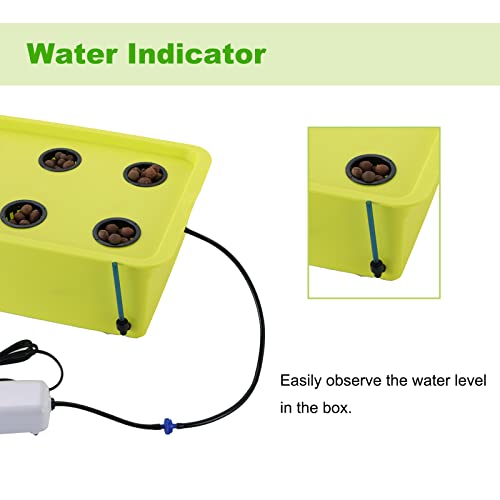 Water Indicator

Easily observe the water level in the box.