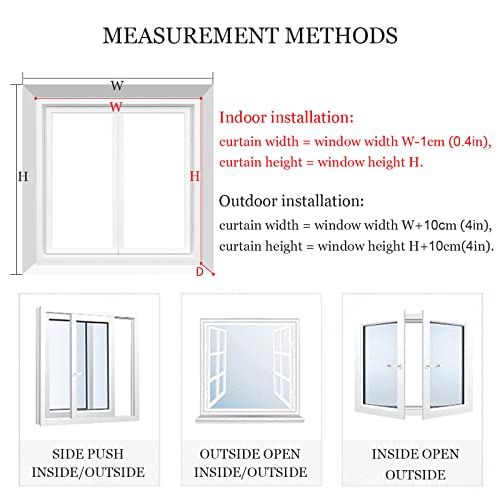 MEASUREMENT METHODS

W

W

H

H

D

Indoor installation:
curtain width = window width W-1cm (0.4in),
curtain height = window height H.

Outdoor installation:
curtain width = window width W+10cm (4in),
curtain height = window height H+10cm(4in).

SIDE PUSH
INSIDE/OUTSIDE

OUTSIDE OPEN
INSIDE/OUTSIDE

INSIDE OPEN
OUTSIDE