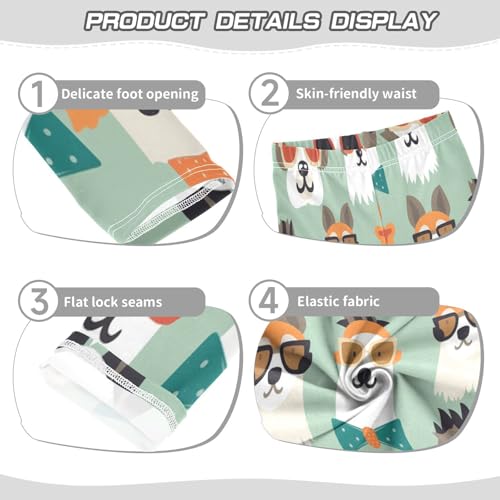 PRODUCT DETAILS DISPLAY

1 Delicate foot opening

2 Skin-friendly waist

3 Flat lock seams

4 Elastic fabric