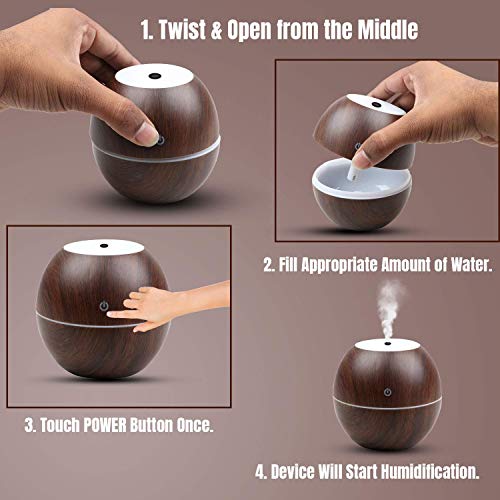 1. Twist & Open from the Middle

2. Fill Appropriate Amount of Water.

3. Touch POWER Button Once.

4. Device Will Start Humidification.