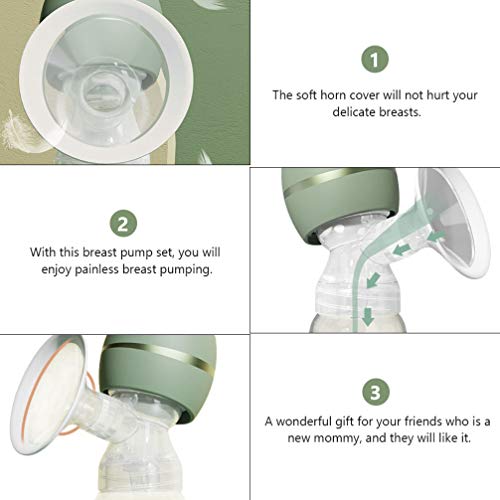 1

The soft horn cover will not hurt your delicate breasts.

2

With this breast pump set, you will enjoy painless breast pumping.

3

A wonderful gift for your friends who is a new mommy, and they will like it.