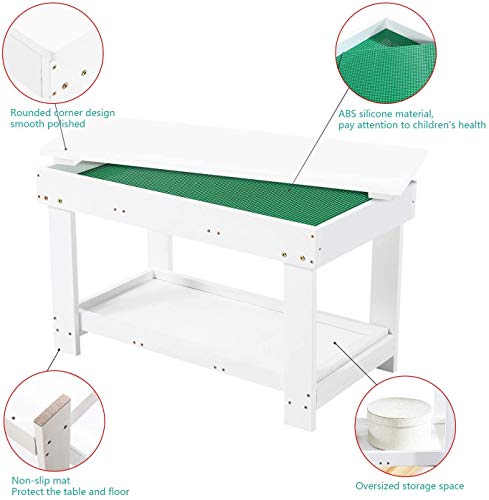 Rounded corner design
smooth polished

ABS silicone material,
pay attention to children's health

Non-slip mat
Protect the table and floor

Oversized storage space