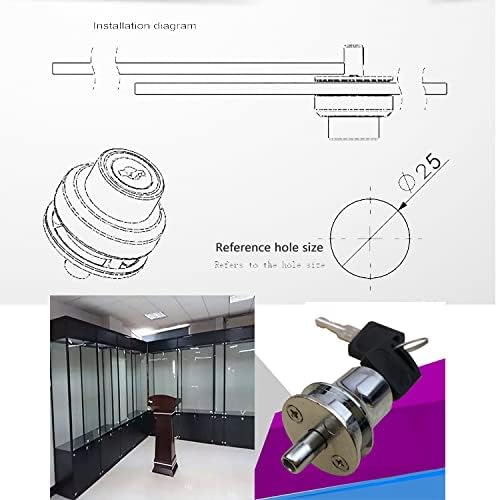 Installation diagram

$\varnothing 25$

Reference hole size

Refers to the hole size