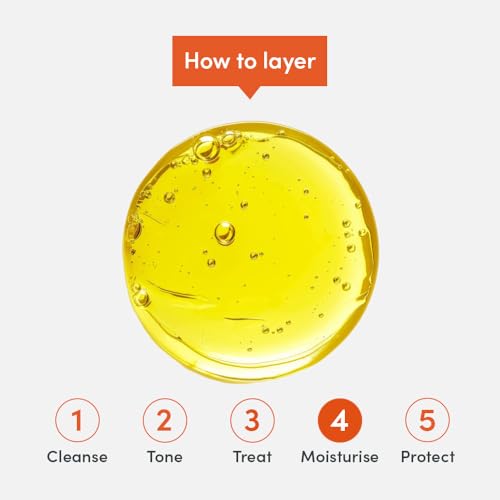 How to layer

1
Cleanse

2
Tone

3
Treat

4
Moisturise

5
Protect